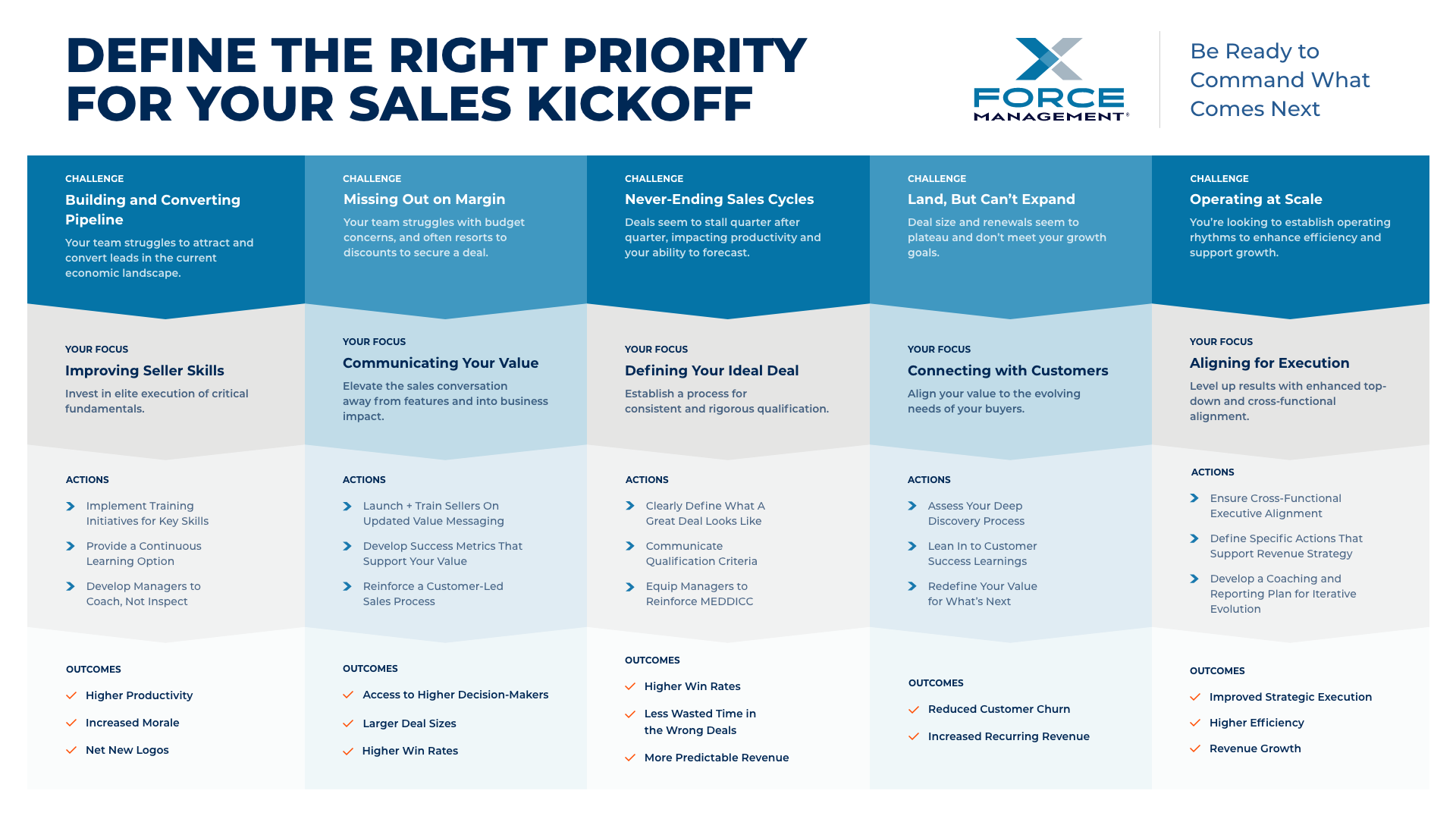 DEFINE THE RIGHT PRIORITY FOR YOUR SALES KICKOFF

FORCE MANAGEMENT®

Be Ready to Command What Comes Next

CHALLENGE
Building and Converting Pipeline
Your team struggles to attract and convert leads in the current economic landscape.

YOUR FOCUS
Improving Seller Skills
Invest in elite execution of critical fundamentals.

ACTIONS
Implement Training Initiatives for Key Skills
Provide a Continuous Learning Option
Develop Managers to Coach, Not Inspect

OUTCOMES
Higher Productivity
Increased Morale
Net New Logos

CHALLENGE
Missing Out on Margin
Your team struggles with budget concerns, and often resorts to discounts to secure a deal.

YOUR FOCUS
Communicating Your Value
Elevate the sales conversation away from features and into business impact.

ACTIONS
Launch + Train Sellers On Updated Value Messaging
Develop Success Metrics That Support Your Value
Reinforce a Customer-Led Sales Process

OUTCOMES
Access to Higher Decision-Makers
Larger Deal Sizes
Higher Win Rates

CHALLENGE
Never-Ending Sales Cycles
Deals seem to stall quarter after quarter, impacting productivity and your ability to forecast.

YOUR FOCUS
Defining Your Ideal Deal
Establish a process for consistent and rigorous qualification.

ACTIONS
Clearly Define What A Great Deal Looks Like
Communicate Qualification Criteria
Equip Managers to Reinforce MEDDICC

OUTCOMES
Higher Win Rates
Less Wasted Time in the Wrong Deals
More Predictable Revenue

CHALLENGE
Land, But Can't Expand
Deal size and renewals seem to plateau and don't meet your growth goals.

YOUR FOCUS
Connecting with Customers
Align your value to the evolving needs of your buyers.

ACTIONS
Assess Your Deep Discovery Process
Lean In to Customer Success Learnings
Redefine Your Value for What's Next

OUTCOMES
Reduced Customer Churn
Increased Recurring Revenue

CHALLENGE
Operating at Scale
You're looking to establish operating rhythms to enhance efficiency and support growth.

YOUR FOCUS
Aligning for Execution
Level up results with enhanced top-down and cross-functional alignment.

ACTIONS
Ensure Cross-Functional Executive Alignment
Define Specific Actions That Support Revenue Strategy
Develop a Coaching and Reporting Plan for Iterative Evolution

OUTCOMES
Improved Strategic Execution
Higher Efficiency
Revenue Growth