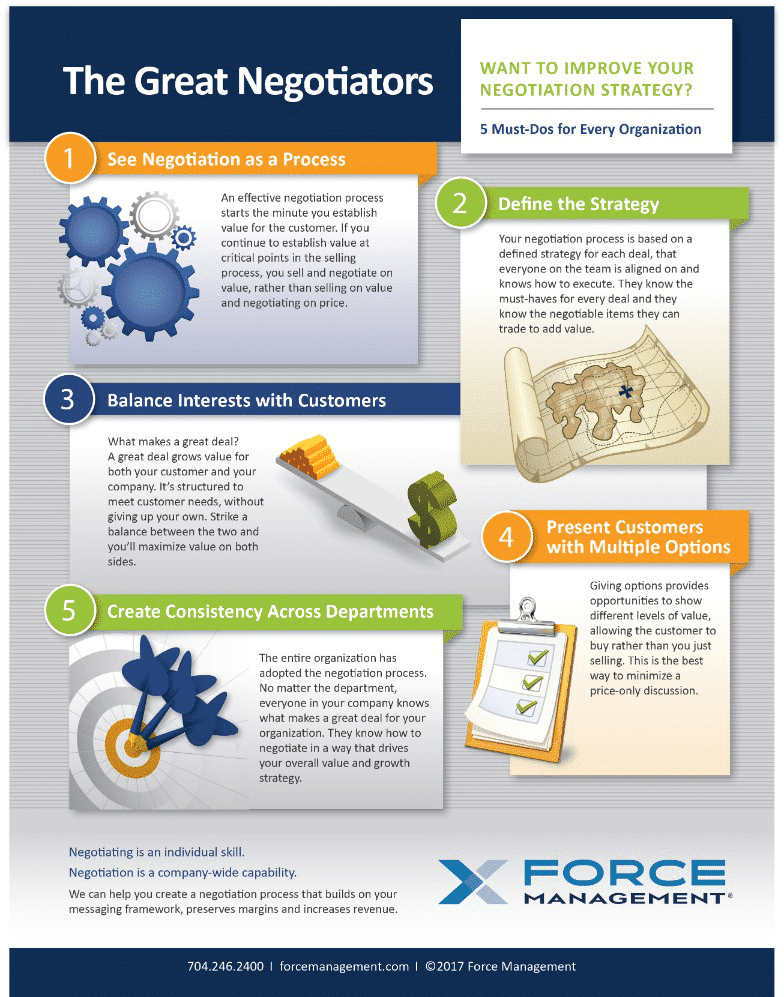 The Great Negotiators

WANT TO IMPROVE YOUR NEGOTIATION STRATEGY?

5 Must-Dos for Every Organization

1 See Negotiation as a Process

An effective negotiation process starts the minute you establish value for the customer. If you continue to establish value at critical points in the selling process, you sell and negotiate on value, rather than selling on value and negotiating on price.

2 Define the Strategy

Your negotiation process is based on a defined strategy for each deal, that everyone on the team is aligned on and knows how to execute. They know the must-haves for every deal and they know the negotiable items they can trade to add value.

3 Balance Interests with Customers

What makes a great deal? A great deal grows value for both your customer and your company. It's structured to meet customer needs, without giving up your own. Strike a balance between the two and you'll maximize value on both sides.

4 Present Customers with Multiple Options

Giving options provides opportunities to show different levels of value, allowing the customer to buy rather than you just selling. This is the best way to minimize a price-only discussion.

5 Create Consistency Across Departments

The entire organization has adopted the negotiation process. No matter the department, everyone in your company knows what makes a great deal for your organization. They know how to negotiate in a way that drives your overall value and growth strategy.

Negotiating is an individual skill.
Negotiation is a company-wide capability.
We can help you create a negotiation process that builds on your messaging framework, preserves margins and increases revenue.

FORCE MANAGEMENT®

704.246.2400 | forcemanagement.com | ©2017 Force Management