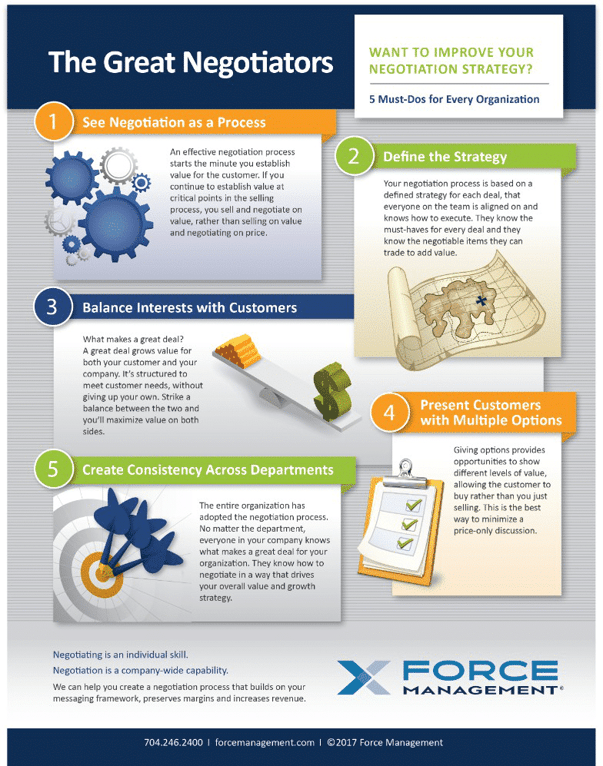 The Great Negotiators

WANT TO IMPROVE YOUR NEGOTIATION STRATEGY?

5 Must-Dos for Every Organization

1 See Negotiation as a Process

An effective negotiation process starts the minute you establish value for the customer. If you continue to establish value at critical points in the selling process, you sell and negotiate on value, rather than selling on value and negotiating on price.

2 Define the Strategy

Your negotiation process is based on a defined strategy for each deal, that everyone on the team is aligned on and knows how to execute. They know the must-haves for every deal and they know the negotiable items they can trade to add value.

3 Balance Interests with Customers

What makes a great deal? A great deal grows value for both your customer and your company. It's structured to meet customer needs, without giving up your own. Strike a balance between the two and you'll maximize value on both sides.

4 Present Customers with Multiple Options

Giving options provides opportunities to show different levels of value, allowing the customer to buy rather than you just selling. This is the best way to minimize a price-only discussion.

5 Create Consistency Across Departments

The entire organization has adopted the negotiation process. No matter the department, everyone in your company knows what makes a great deal for your organization. They know how to negotiate in a way that drives your overall value and growth strategy.

Negotiating is an individual skill.
Negotiation is a company-wide capability.

We can help you create a negotiation process that builds on your messaging framework, preserves margins and increases revenue.

FORCE MANAGEMENT®

704.246.2400 | forcemanagement.com | ©2017 Force Management